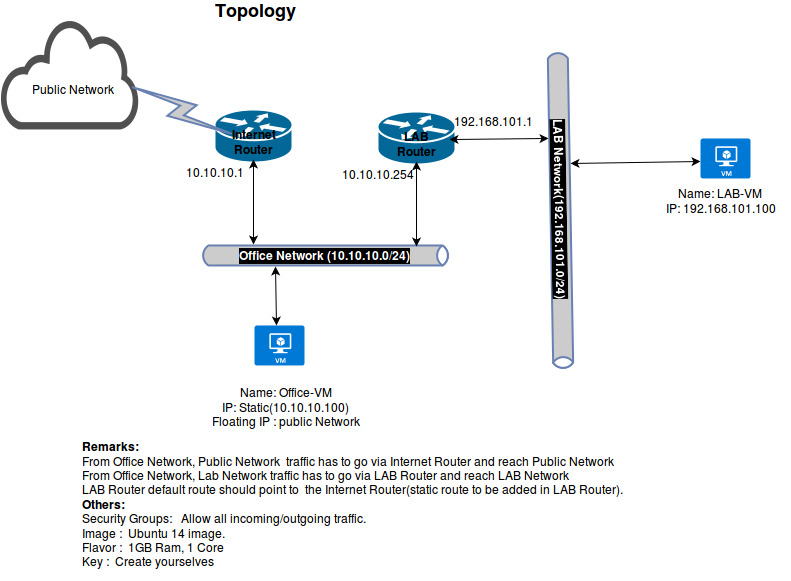 Topology

Public Network

Internet Router

10.10.10.1

LAB Router

192.168.101.1

10.10.10.254

LAB Network(192.168.101.0/24)

VM

Name: LAB-VM
IP: 192.168.101.100

Office Network (10.10.10.0/24)

VM

Name: Office-VM
IP: Static(10.10.10.100)
Floating IP : public Network

Remarks:
From Office Network, Public Network traffic has to go via Internet Router and reach Public Network
From Office Network, Lab Network traffic has to go via LAB Router and reach LAB Network
LAB Router default route should point to the Internet Router(static route to be added in LAB Router).

Others:
Security Groups: Allow all incoming/outgoing traffic.
Image : Ubuntu 14 image.
Flavor : 1GB Ram, 1 Core
Key : Create yourselves